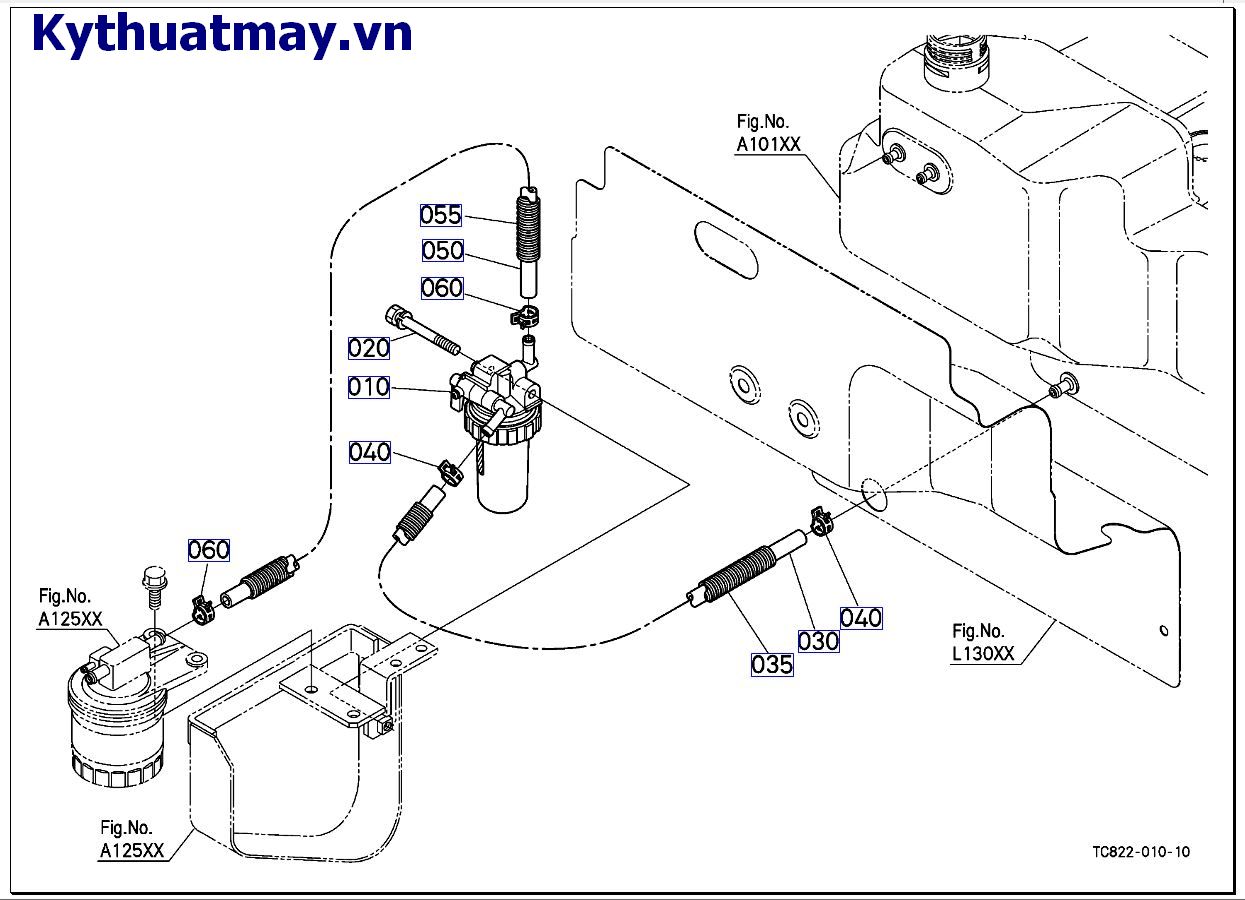 Kythuatmay.vn

Fig.No.
A101XX

055
050
060
020
010
040

060
Fig.No.
A125XX

040
030
035

Fig.No.
L130XX

Fig.No.
A125XX

TC822-010-10